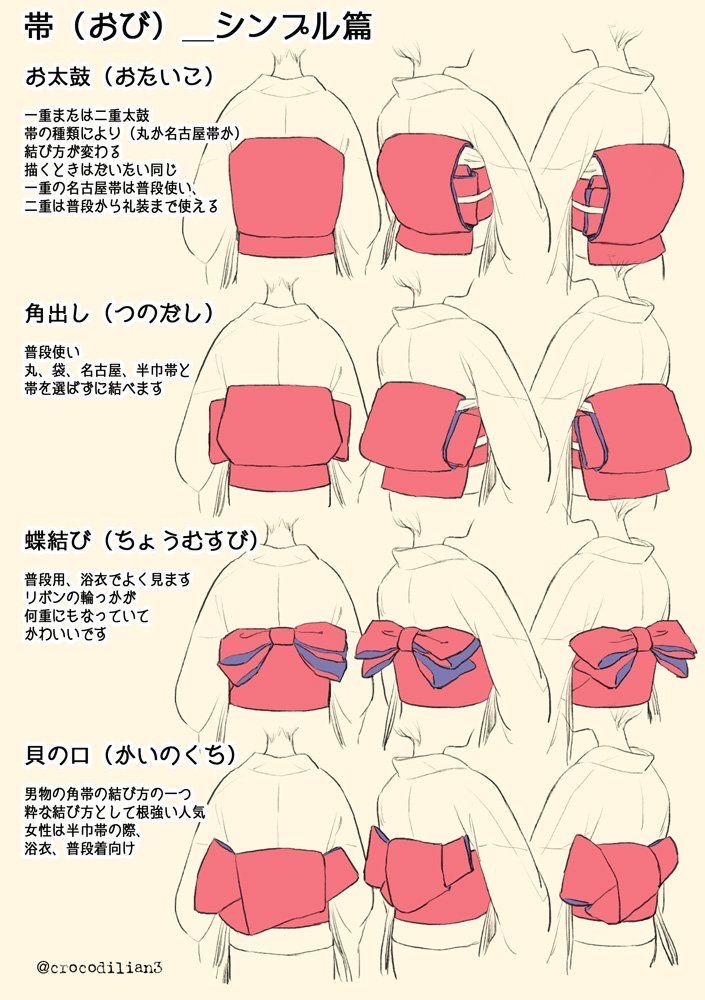 帯（おび）＿シンプル篇

お太鼓（おたいこ）

一重または二重太鼓
帯の種類により（丸か名古屋帯か）
結び方が変わる
描くときはだいたい同じ
一重の名古屋帯は普段使い、
二重は普段から礼装まで使える

角出し（つのだし）

普段使い
丸、袋、名古屋、半巾帯と
帯を選ばずに結べます

蝶結び（ちょうむすび）

普段用、浴衣でよく見ます
リボンの輪っかが
何重にもなっていて
かわいいです

貝の口（かいのくち）

男物の角帯の結び方の一つ
粋な結び方として根強い人気
女性は半巾帯の際、
浴衣、普段着向け

@crocodilian3