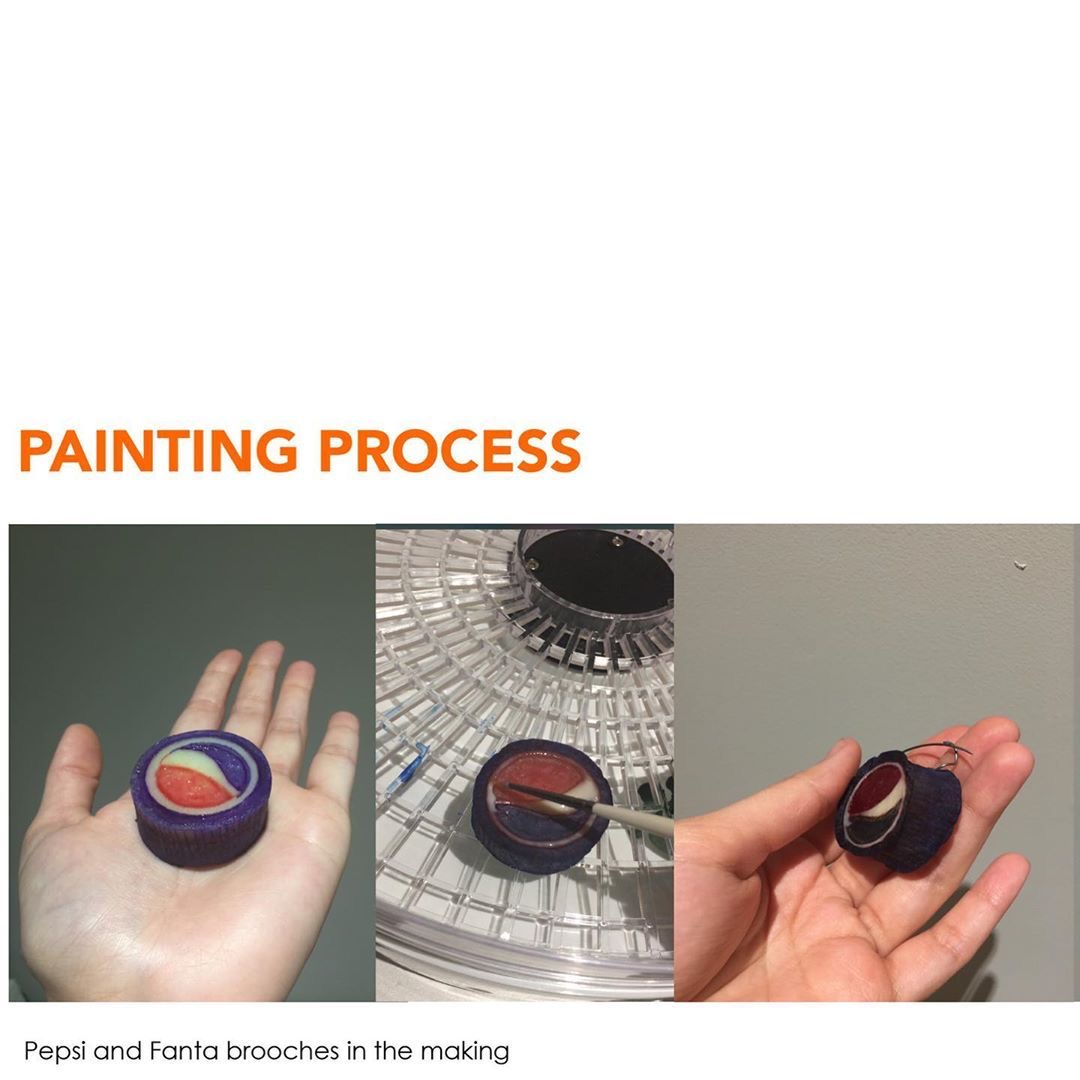 PAINTING PROCESS

Pepsi and Fanta brooches in the making