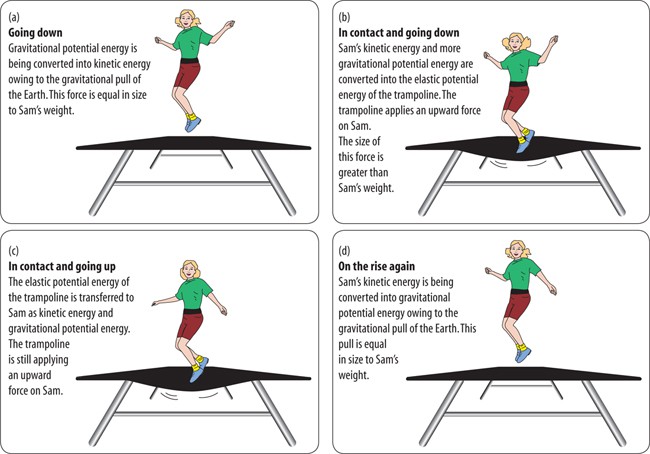 (a)
**Going down**
Gravitational potential energy is being converted into kinetic energy owing to the gravitational pull of the Earth. This force is equal in size to Sam's weight.

(b)
**In contact and going down**
Sam's kinetic energy and more gravitational potential energy are converted into the elastic potential energy of the trampoline. The trampoline applies an upward force on Sam. The size of this force is greater than Sam's weight.

(c)
**In contact and going up**
The elastic potential energy of the trampoline is transferred to Sam as kinetic energy and gravitational potential energy. The trampoline is still applying an upward force on Sam.

(d)
**On the rise again**
Sam's kinetic energy is being converted into gravitational potential energy owing to the gravitational pull of the Earth. This pull is equal in size to Sam's weight.